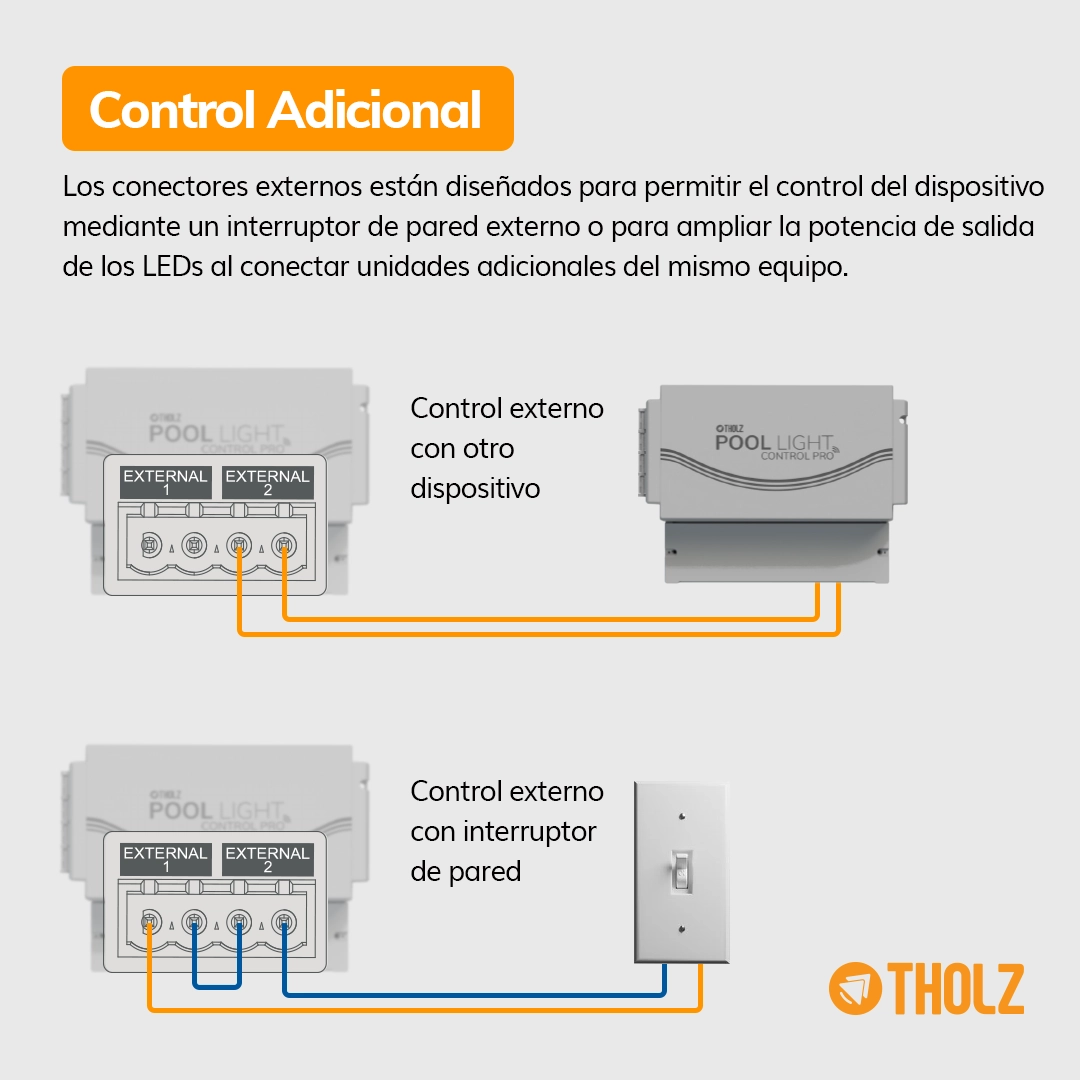 Control Adicional

Los conectores externos están diseñados para permitir el control del dispositivo mediante un interruptor de pared externo o para ampliar la potencia de salida de los LEDs al conectar unidades adicionales del mismo equipo.

THOLZ
POOL LIGHT
CONTROL PRO

EXTERNAL 1
EXTERNAL 2

Control externo con otro dispositivo

THOLZ
POOL LIGHT
CONTROL PRO

THOLZ
POOL LIGHT
CONTROL PRO

EXTERNAL 1
EXTERNAL 2

Control externo con interruptor de pared

THOLZ